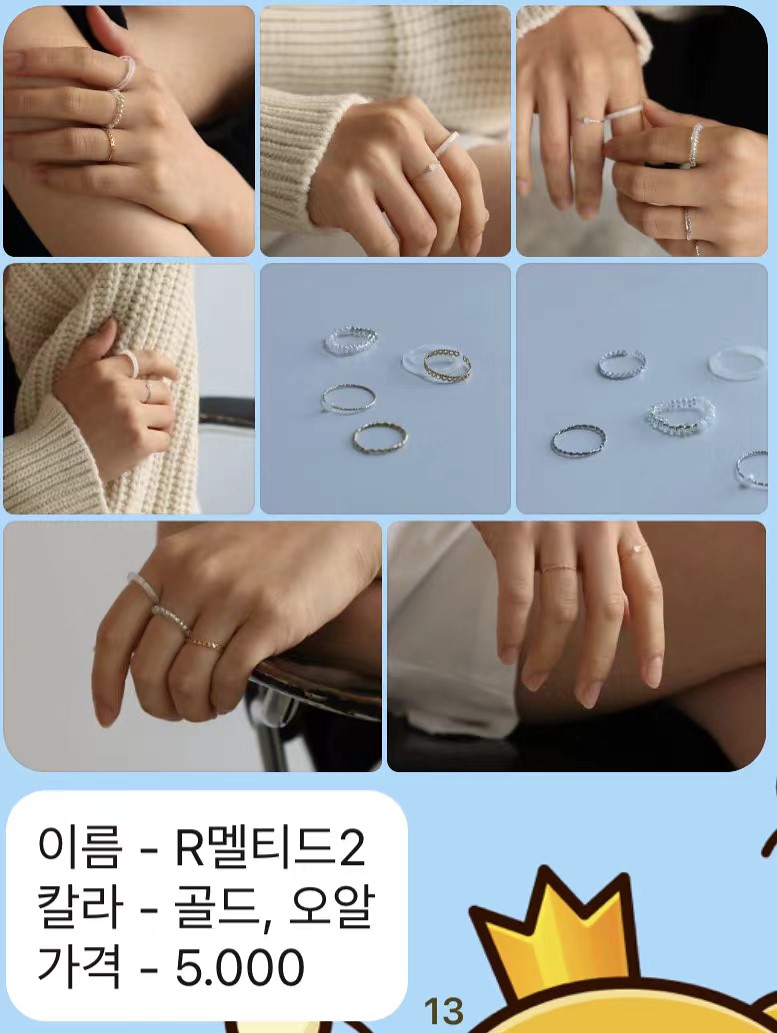 이름 - R멜티드2
칼라 - 골드, 오알
가격 - 5.000

13