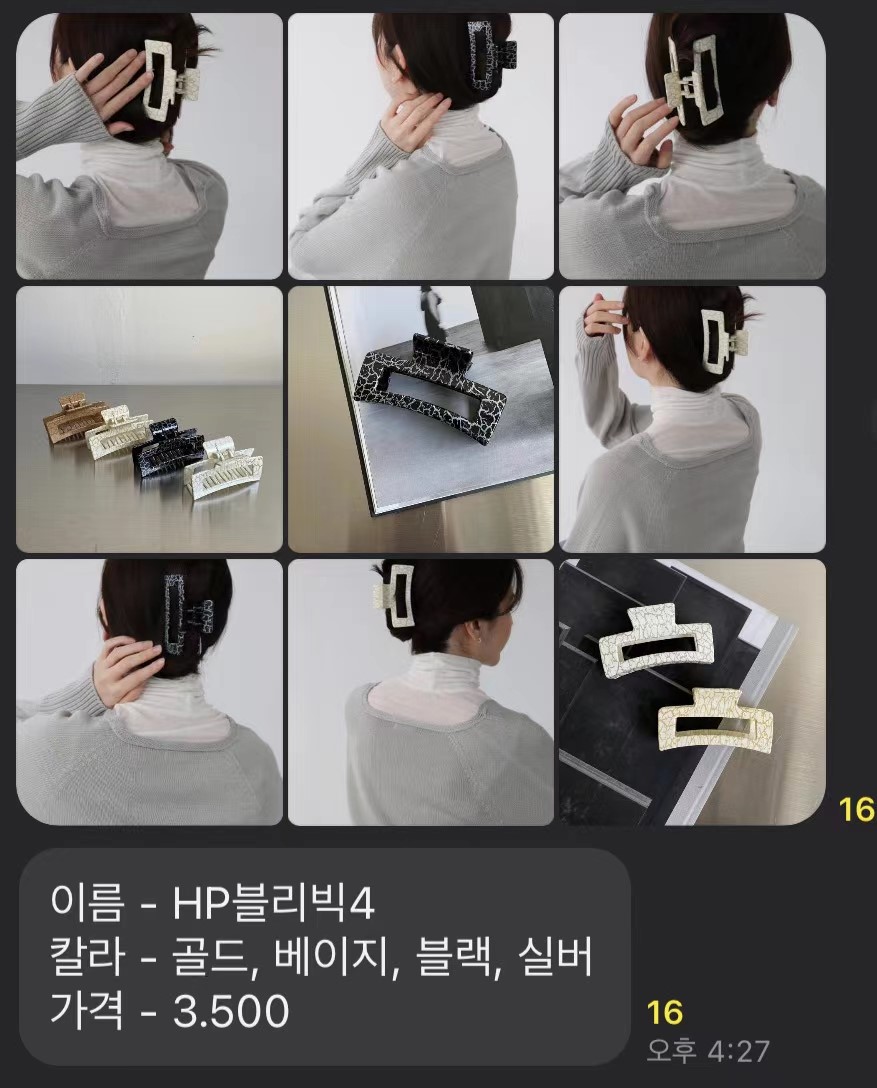 16

이름 - HP블리빅4
칼라 - 골드, 베이지, 블랙, 실버
가격 - 3.500

16
오후 4:27